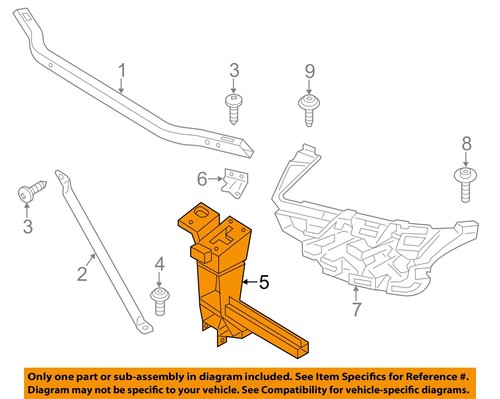 1
3
9
8
6
3
2
4
5
7

Only one part or sub-assembly in diagram included. See Item Specifics for Reference #. Diagram may not be specific to your vehicle. See Compatibility for vehicle-specific diagrams.