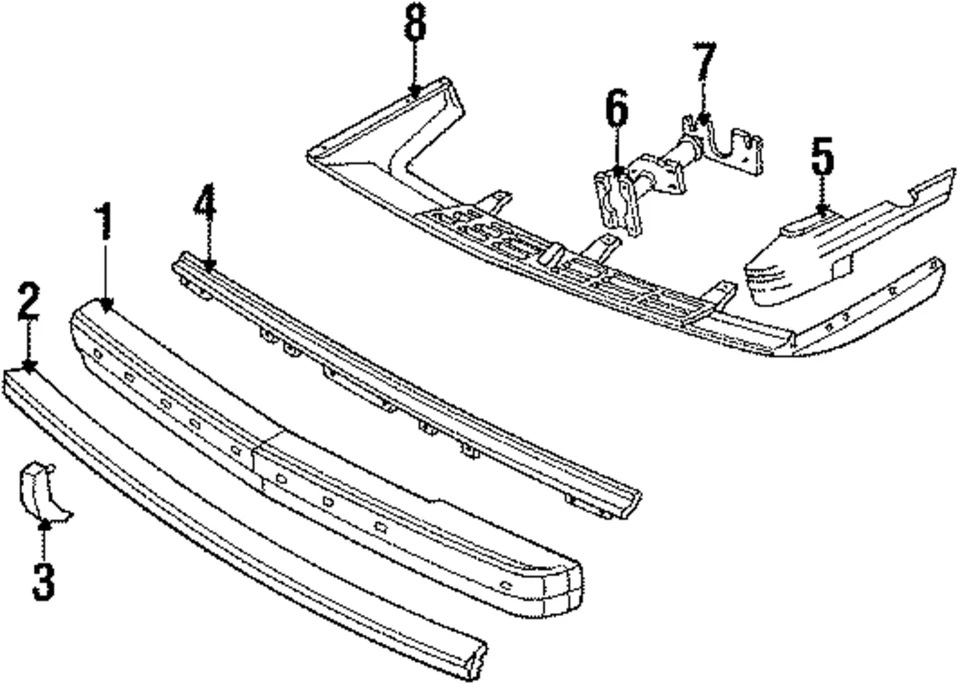 8
7
6
5
4
1
2
3