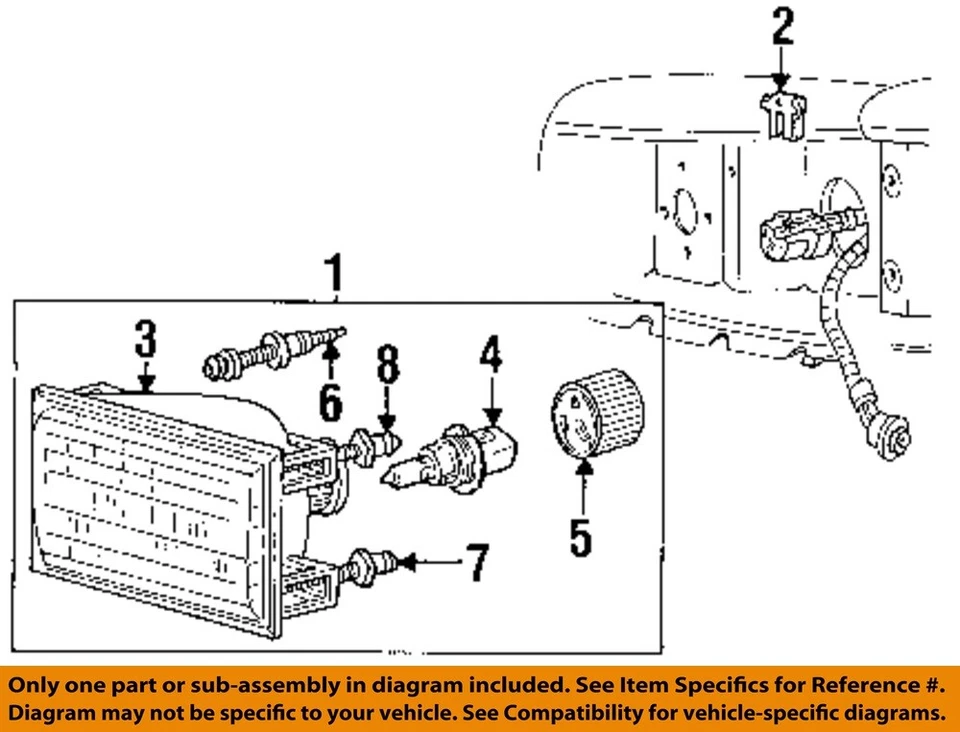 2

1

3

6

8

4

5

7

Only one part or sub-assembly in diagram included. See Item Specifics for Reference #.
Diagram may not be specific to your vehicle. See Compatibility for vehicle-specific diagrams.