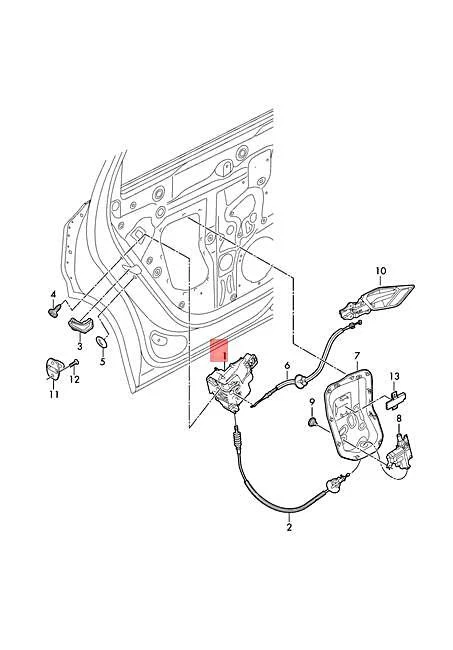 10
4
3
5
1
6
7
13
9
8
12
11
2