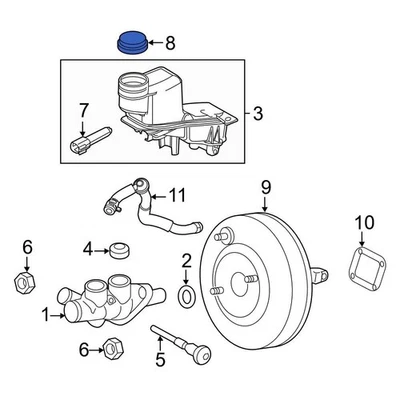 8
7
3
11
9
10
6
4
2
1
6
5