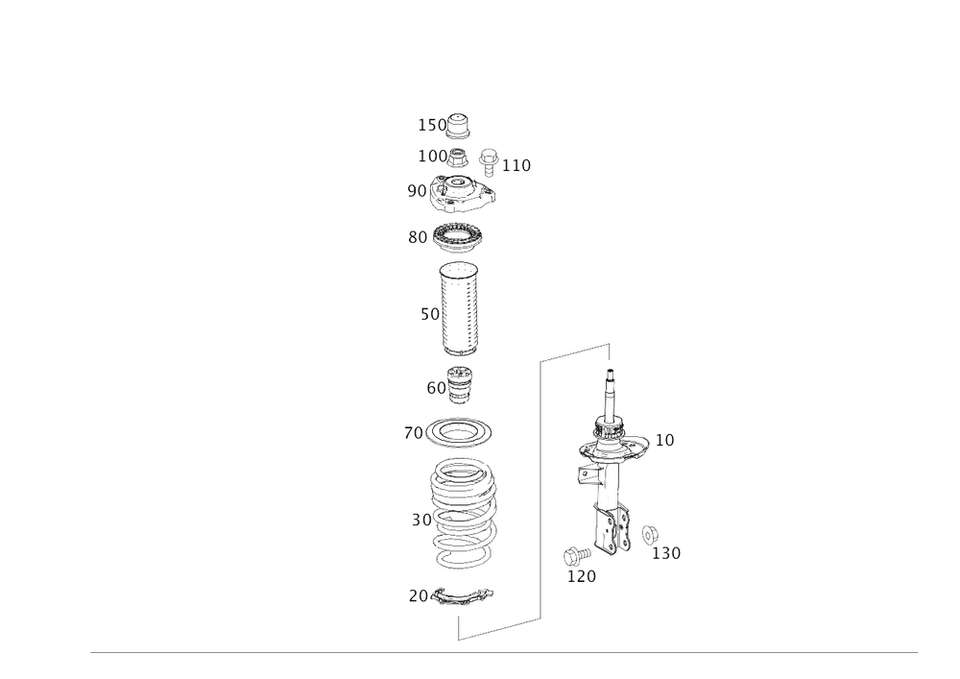 150
100
110
90
80
50
60
70
10
30
130
120
20