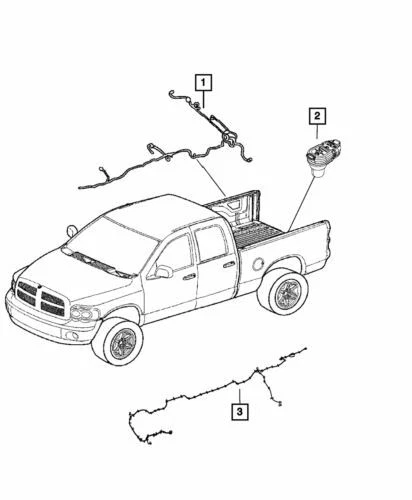 1

2

3