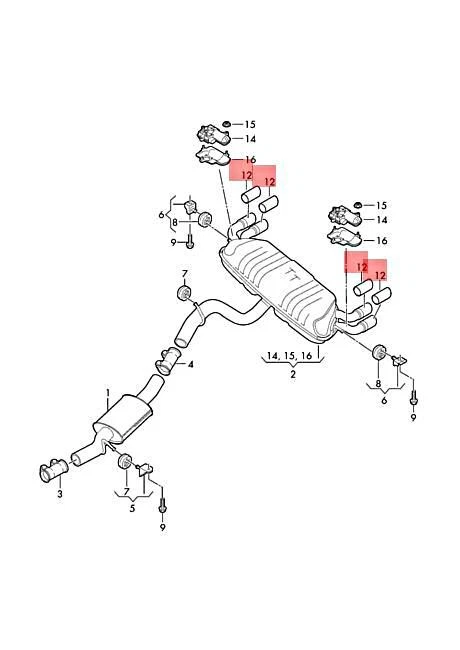 15
14
16
12
12
6
8
9
15
14
16
12
12
7
4
14, 15, 16
2
8
6
9
1
3
7
5
9