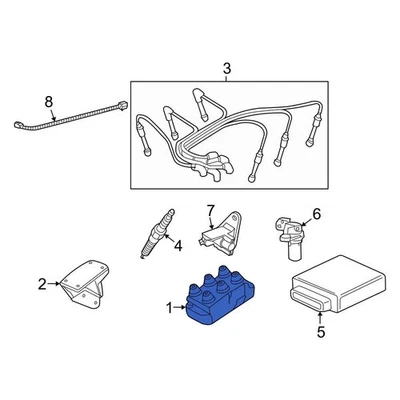 3
8
7
6
4
2
1
5