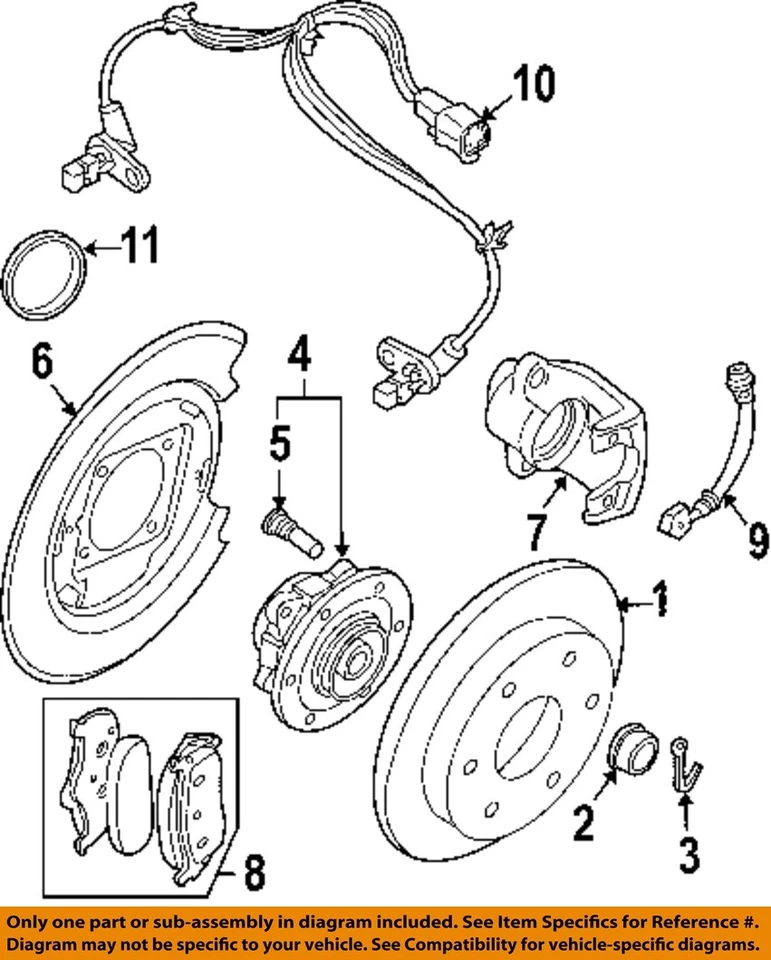 10

11

6

4

5

7

9

1

2

3

8

Only one part or sub-assembly in diagram included. See Item Specifics for Reference #. Diagram may not be specific to your vehicle. See Compatibility for vehicle-specific diagrams.