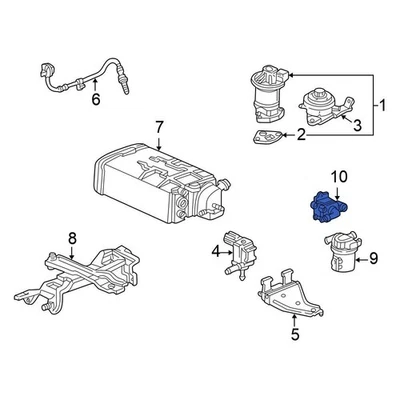 6
1
3
2
7
10
8
4
9
5