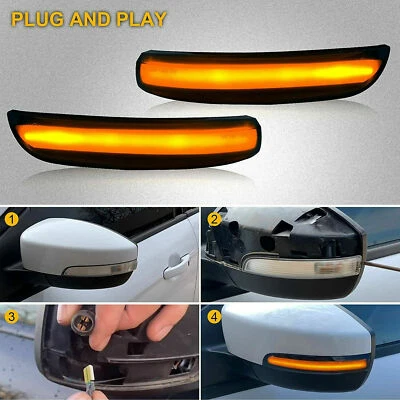 PLUG AND PLAY

1

2

3

4