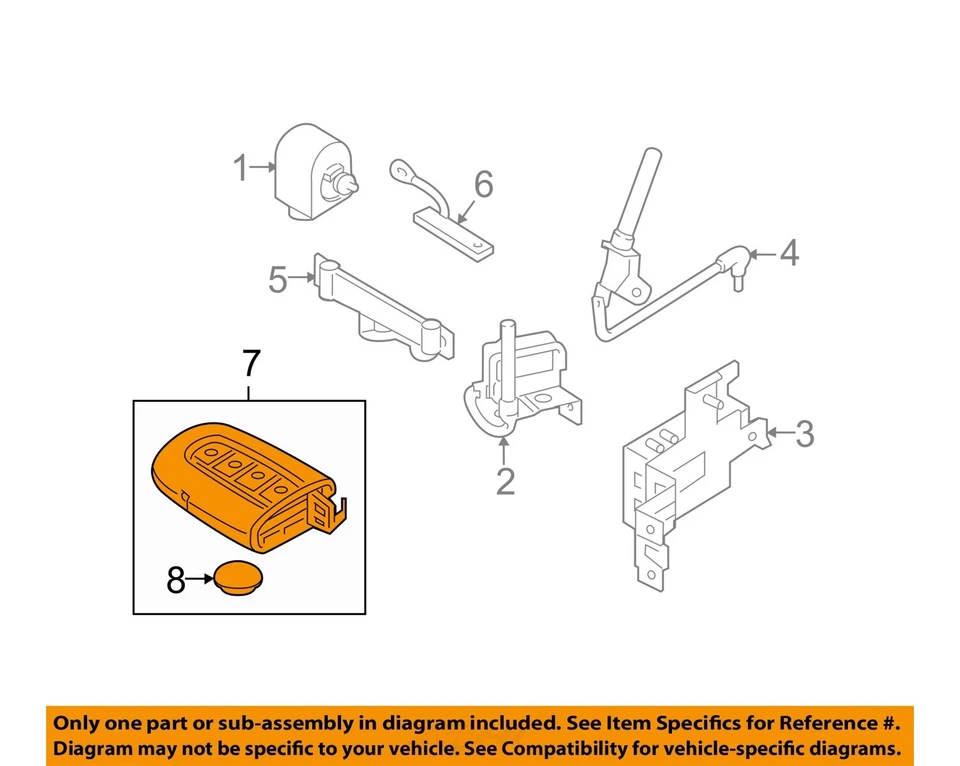 1
6
4
5
7
2
3
8

Only one part or sub-assembly in diagram included. See Item Specifics for Reference #. Diagram may not be specific to your vehicle. See Compatibility for vehicle-specific diagrams.