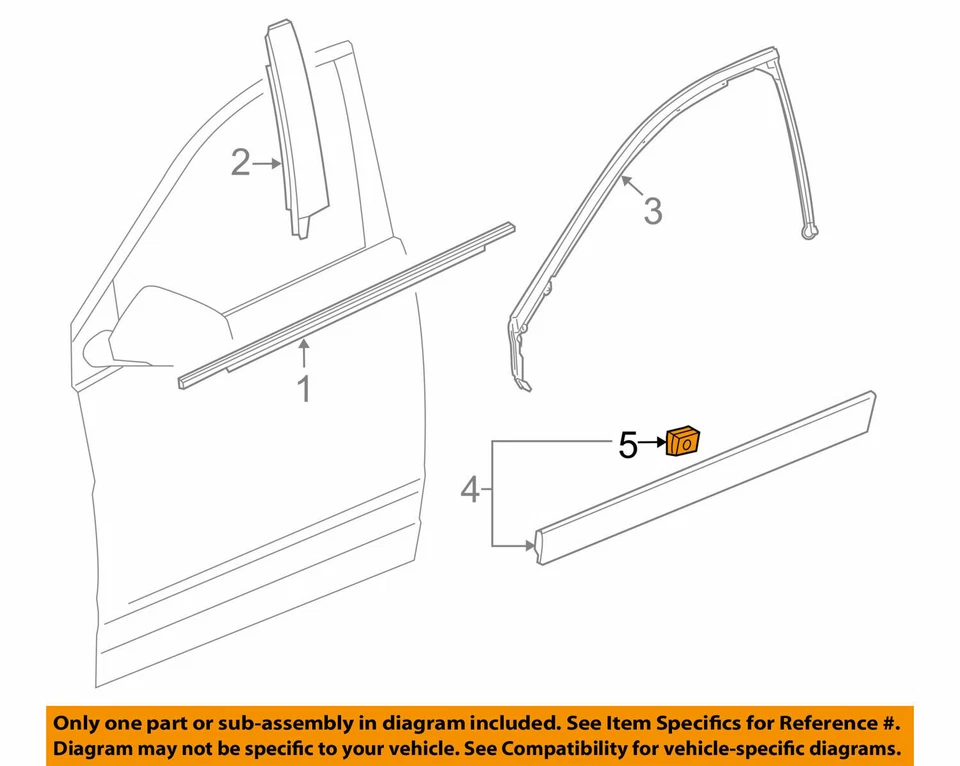 2
3
1
5
4

Only one part or sub-assembly in diagram included. See Item Specifics for Reference #.
Diagram may not be specific to your vehicle. See Compatibility for vehicle-specific diagrams.