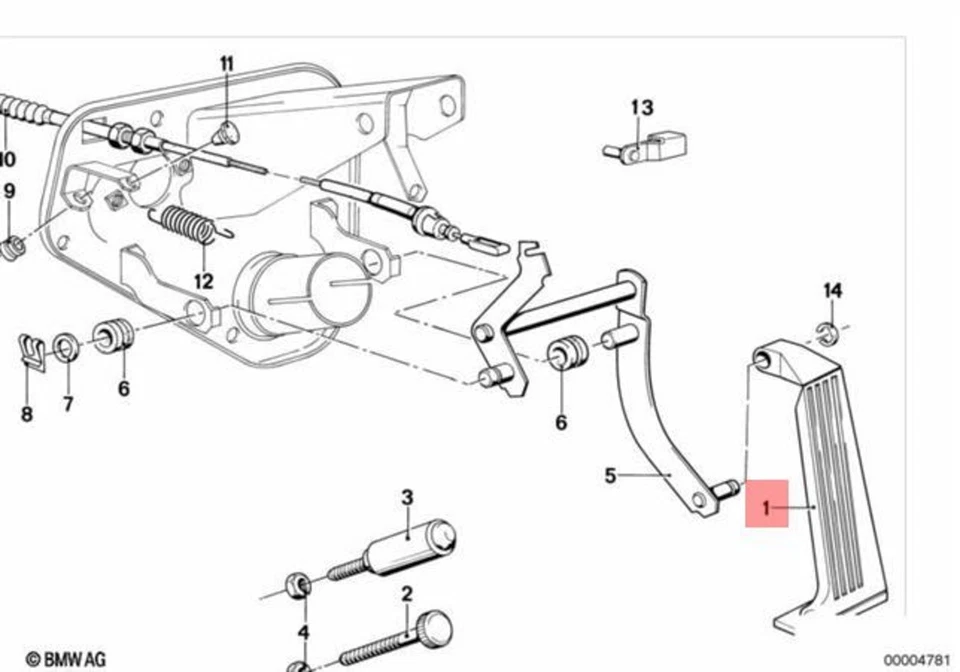 11
13
10
9
12
14
8
7
6
6
5
1
3
2
4
© BMW AG
00004781