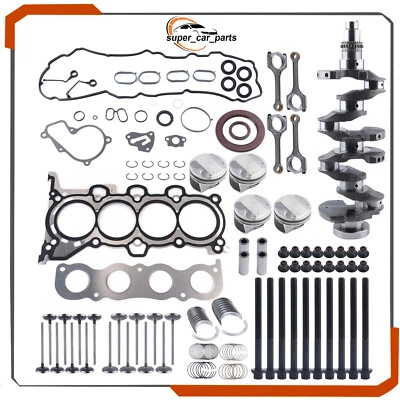 super_car_parts