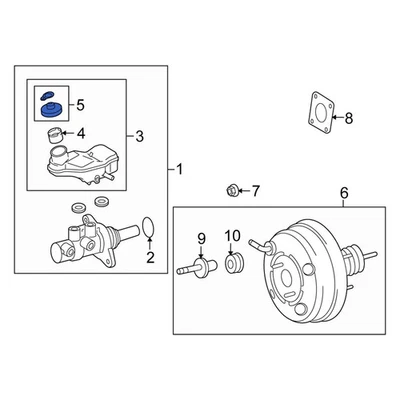 5
4
3
1
2
8
7
6
9
10