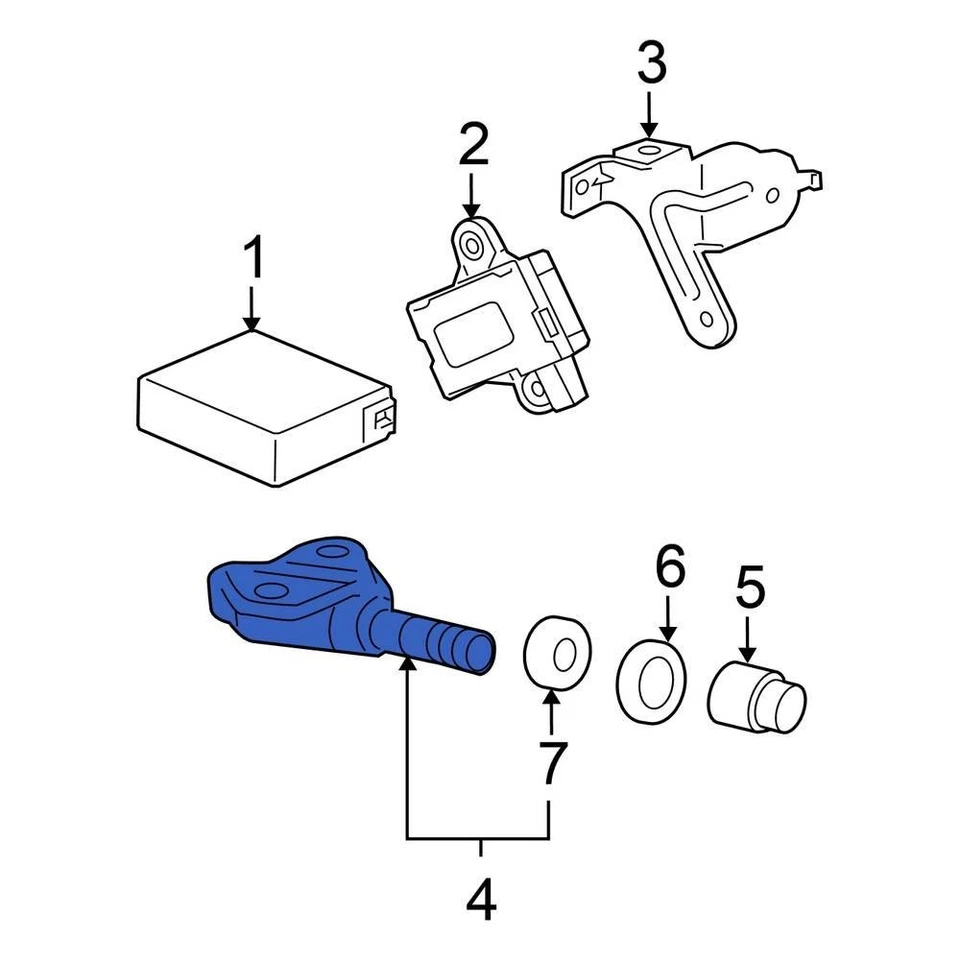 3
2
1
6
5
7
4