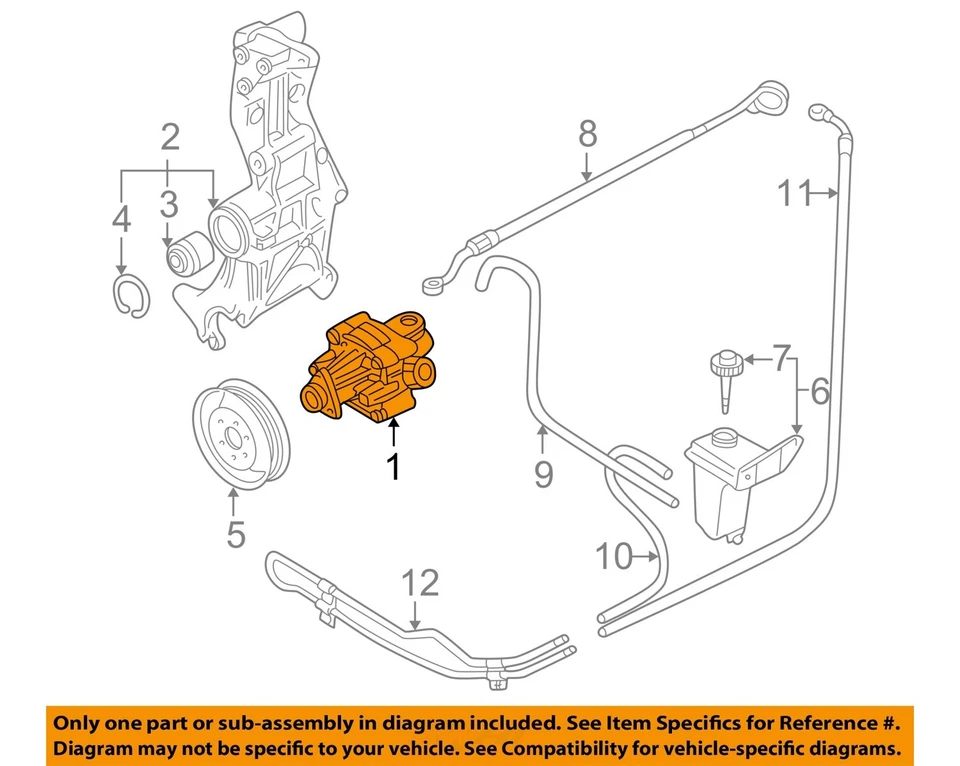 2
3
4
8
11
7
6
1
9
5
10
12

Only one part or sub-assembly in diagram included. See Item Specifics for Reference #. Diagram may not be specific to your vehicle. See Compatibility for vehicle-specific diagrams.