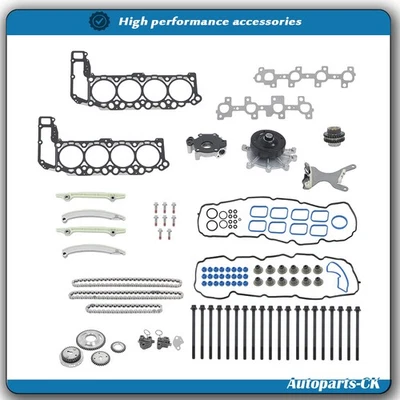 High performance accessories

Autoparts-CK