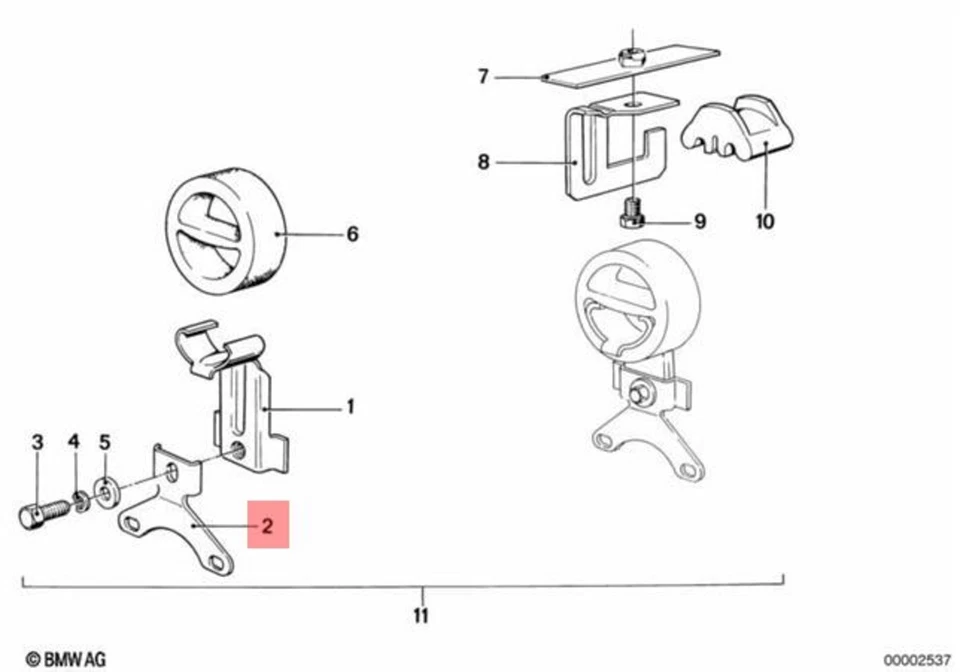 7

8

9

10

6

1

3

4

5

2

11

© BMW AG

00002537