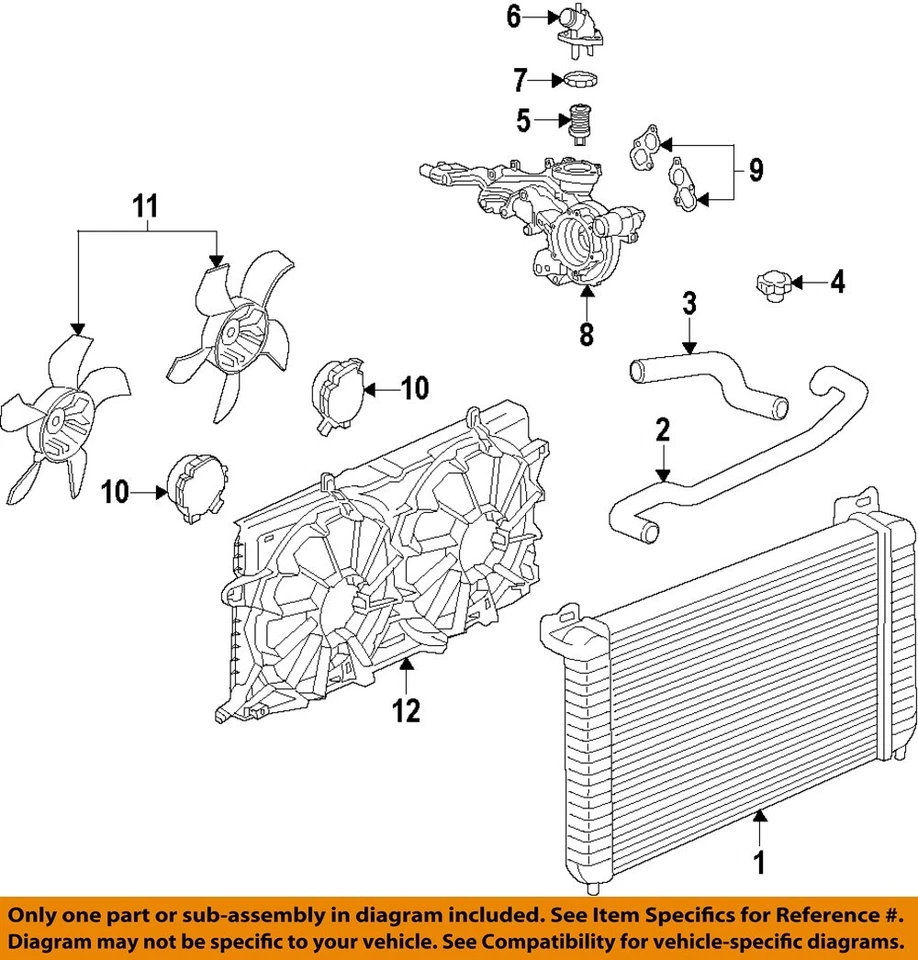 6

7

5

9

11

4

3

8

10

2

10

12

1

Only one part or sub-assembly in diagram included. See Item Specifics for Reference #. Diagram may not be specific to your vehicle. See Compatibility for vehicle-specific diagrams.