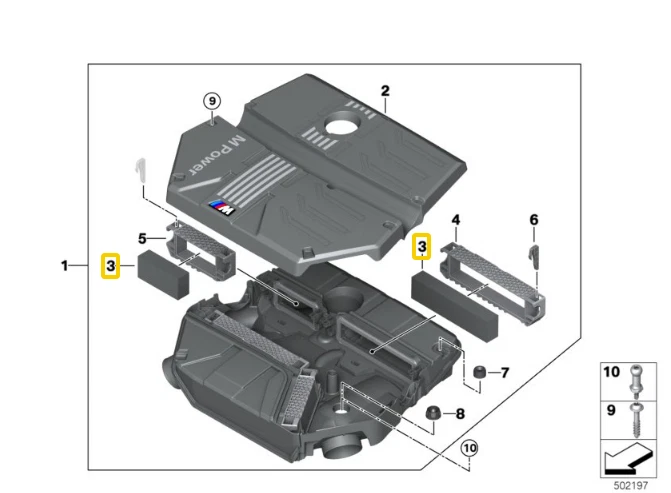 9
2
M Power
M
5
4
6
3
3
1
7
8
10
10
9
502197