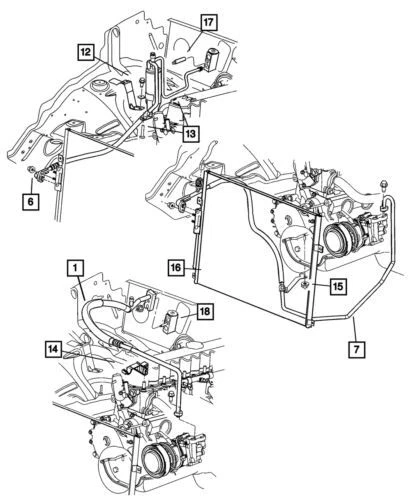 17
12
13
6
16
15
7
1
18
14