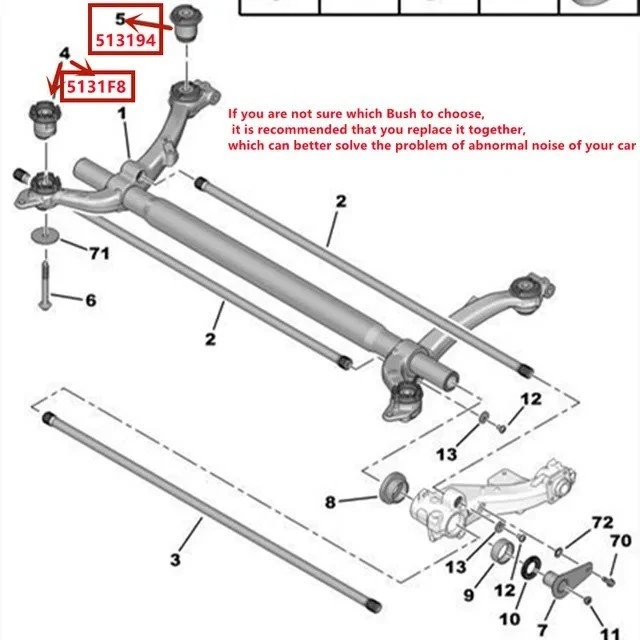 5
513194

4
5131F8

1

If you are not sure which Bush to choose,
it is recommended that you replace it together,
which can better solve the problem of abnormal noise of your car

2

71

6

2

12

13

8

3

72

70

13

9

12

10

7

11