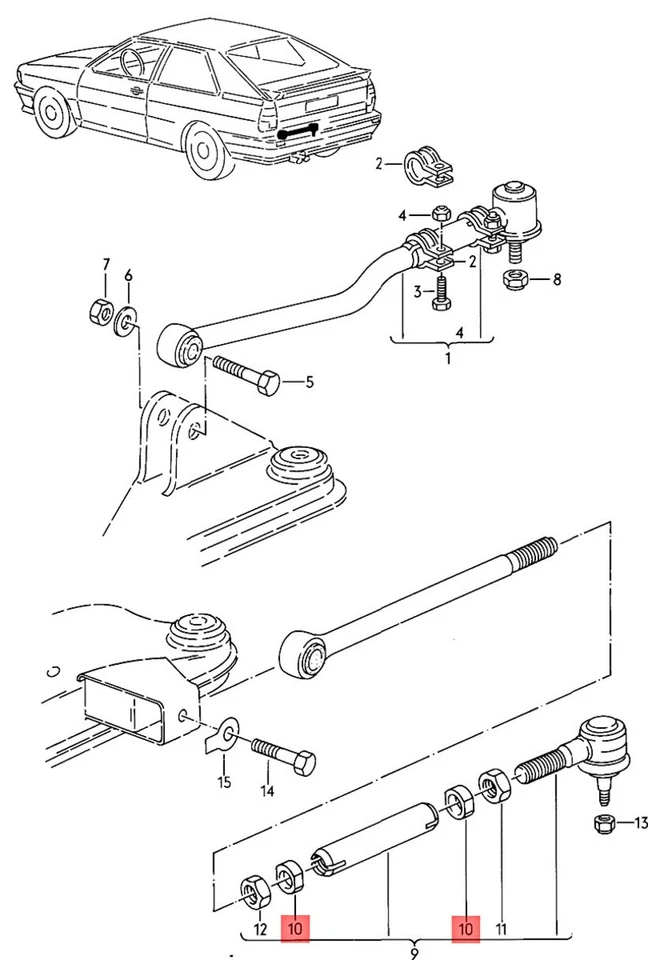 2
4
2
8
7
6
3
4
1
5
15
14
13
12
10
10
11
9