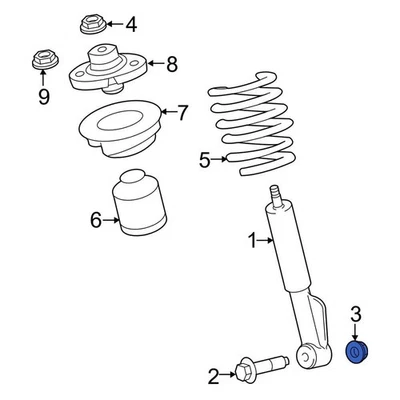 4
8
9
7
5
6
1
3
2