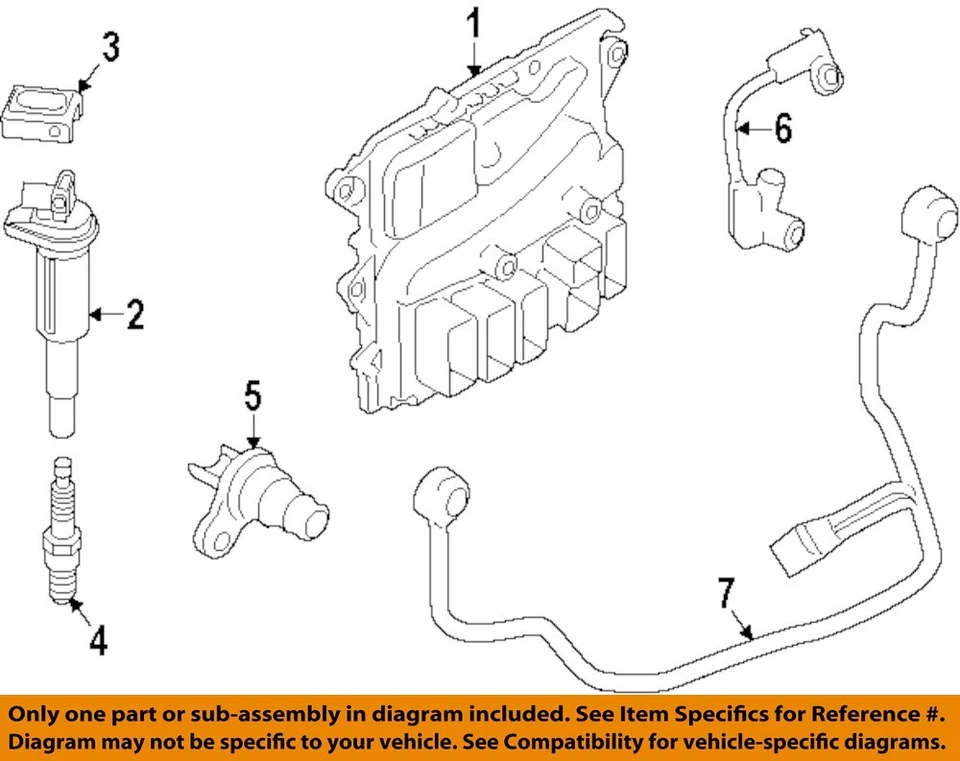 3
1
6
2
5
4
7

Only one part or sub-assembly in diagram included. See Item Specifics for Reference #.
Diagram may not be specific to your vehicle. See Compatibility for vehicle-specific diagrams.