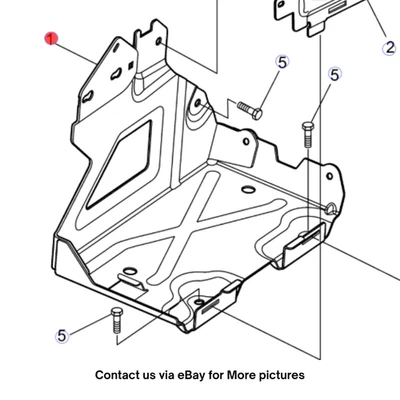 1

2

5

5

5

Contact us via eBay for More pictures