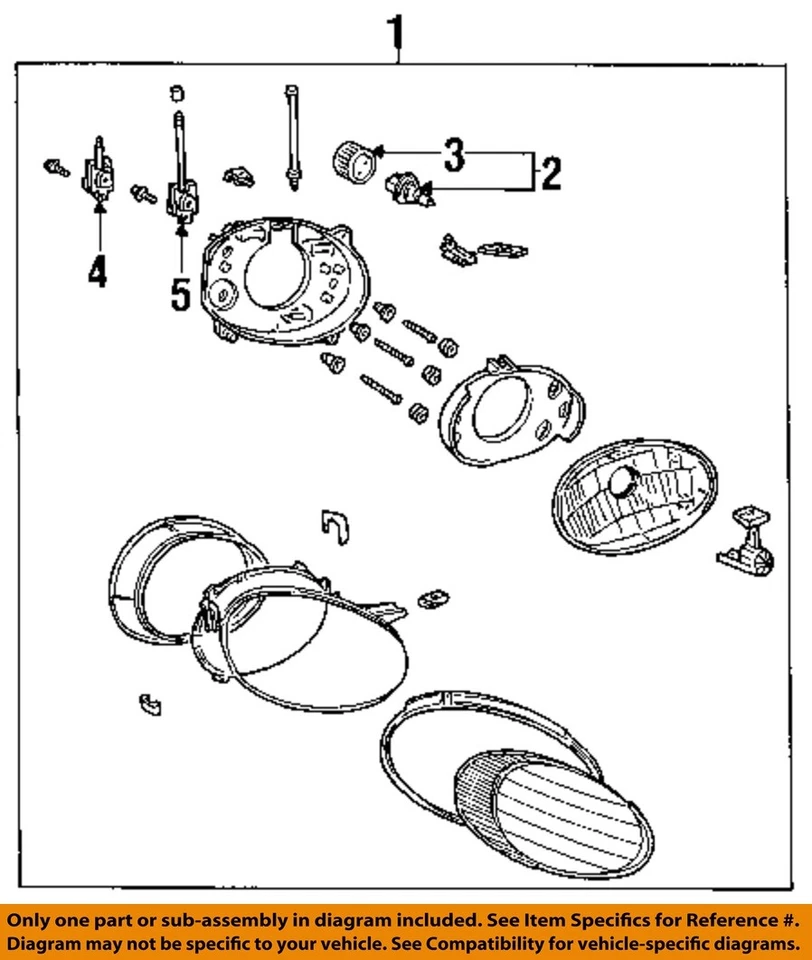 1

3

2

4

5

Only one part or sub-assembly in diagram included. See Item Specifics for Reference #.
Diagram may not be specific to your vehicle. See Compatibility for vehicle-specific diagrams.