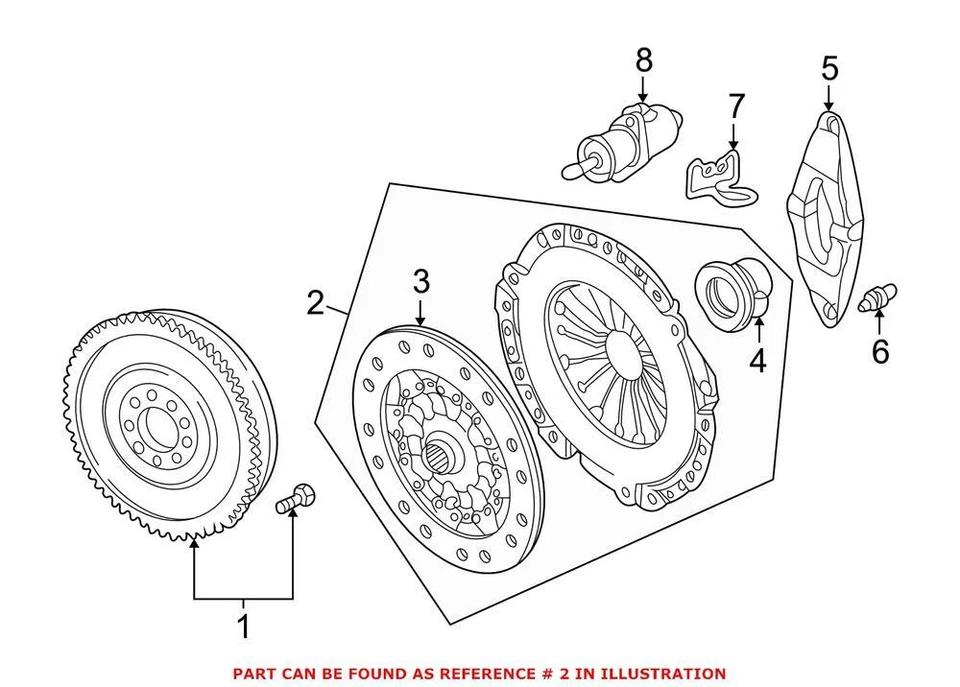 8
7
5
2
3
4
6
1
PART CAN BE FOUND AS REFERENCE # 2 IN ILLUSTRATION