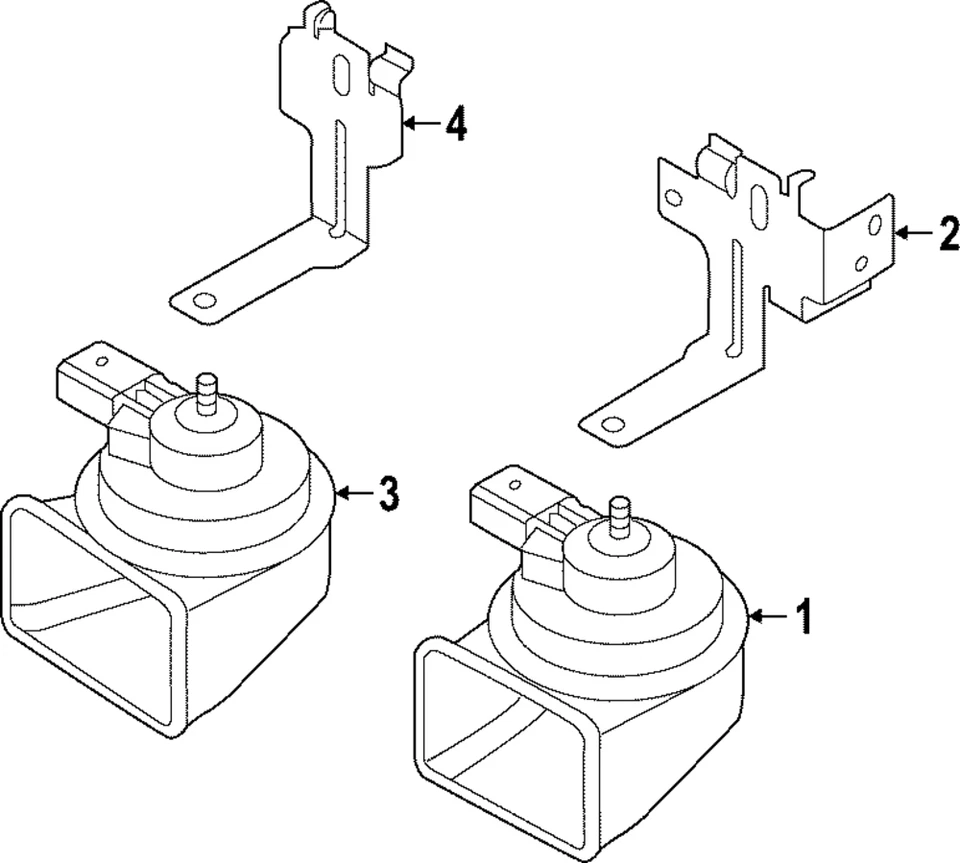 4
2
3
1