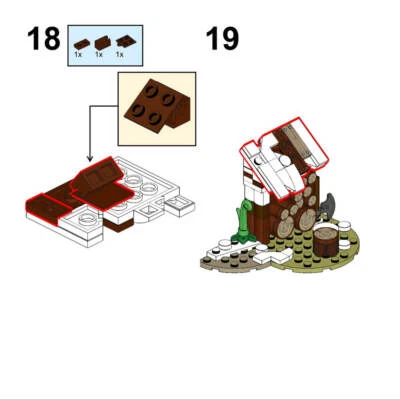 18

1x 1x 1x

19