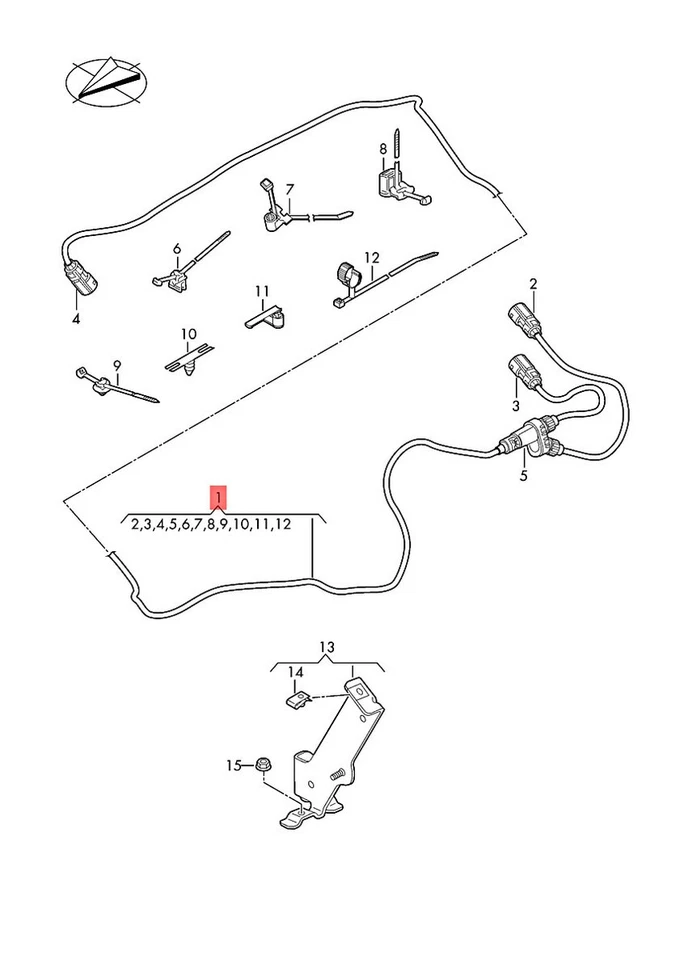 8
7
6
12
4
11
2
10
9
3
5
1
2,3,4,5,6,7,8,9,10,11,12
13
14
15