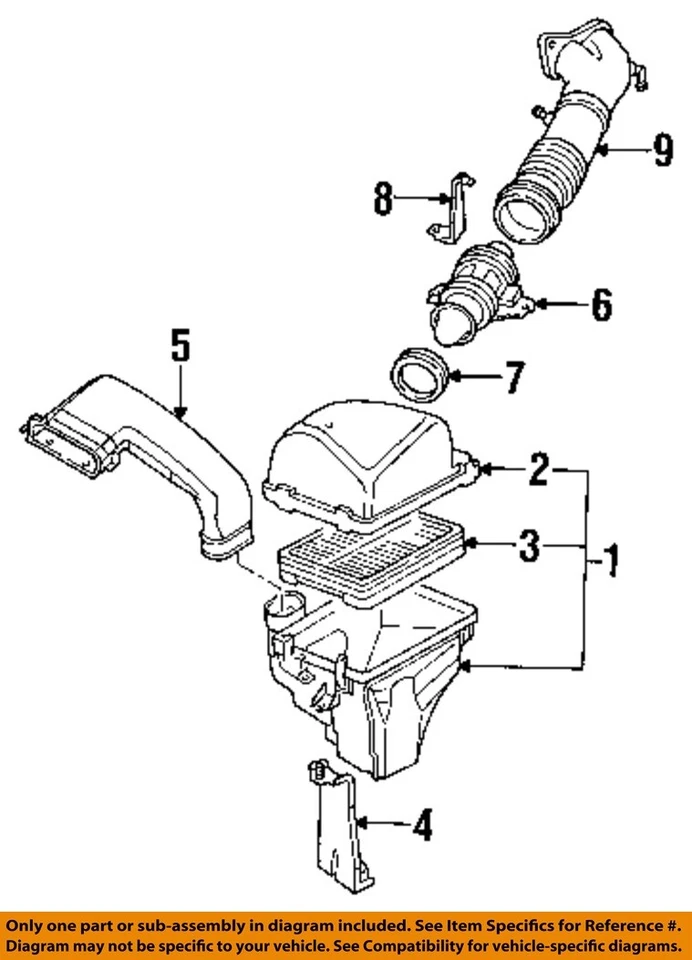 9
8
6
5
7
2
3
1
4

Only one part or sub-assembly in diagram included. See Item Specifics for Reference #. Diagram may not be specific to your vehicle. See Compatibility for vehicle-specific diagrams.