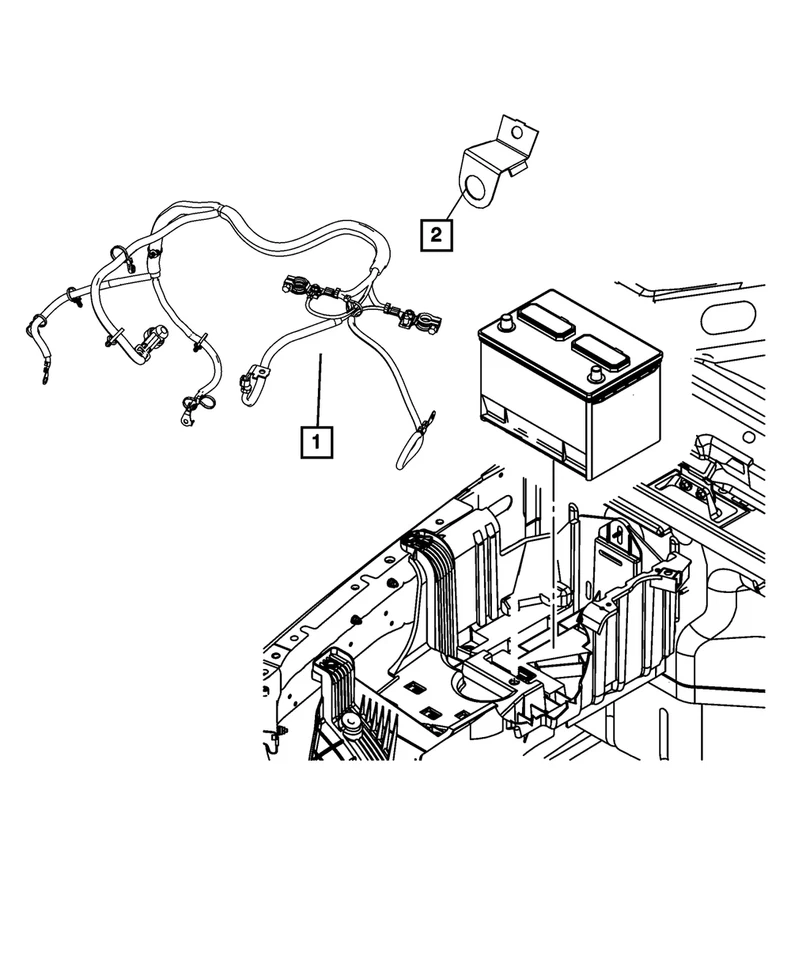 2

1