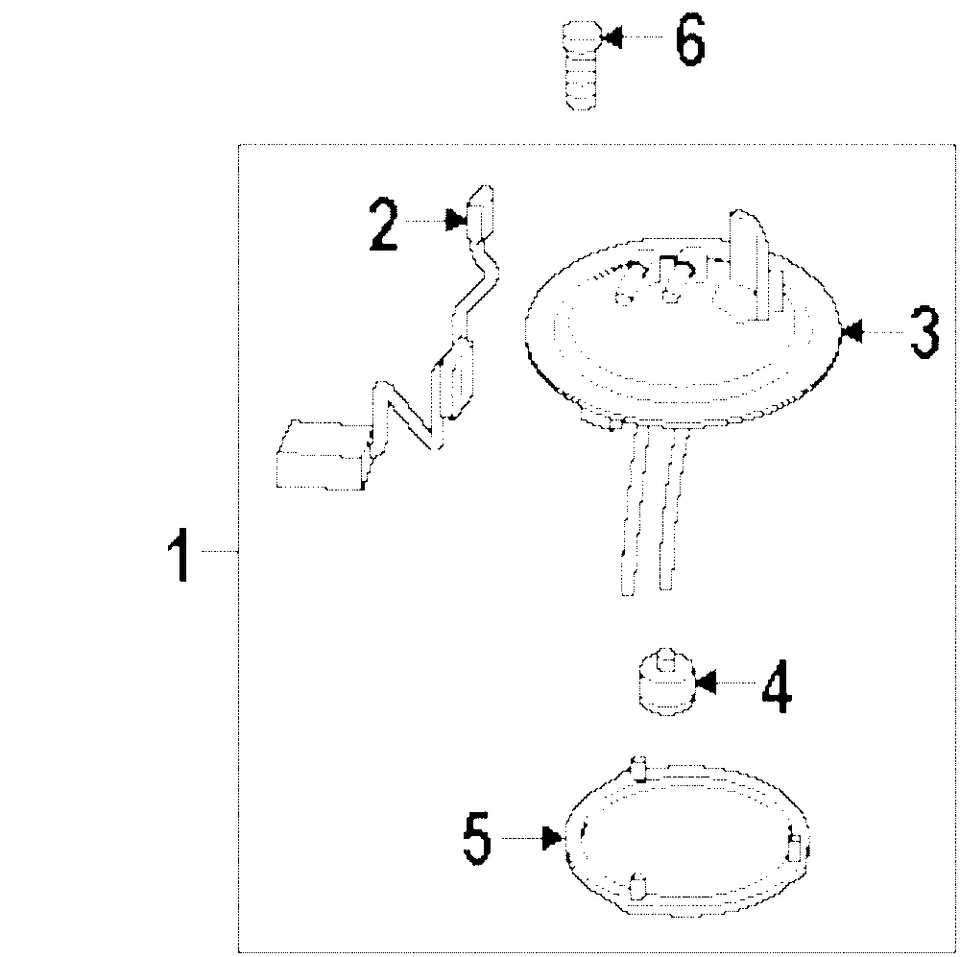 6
2
3
1
4
5