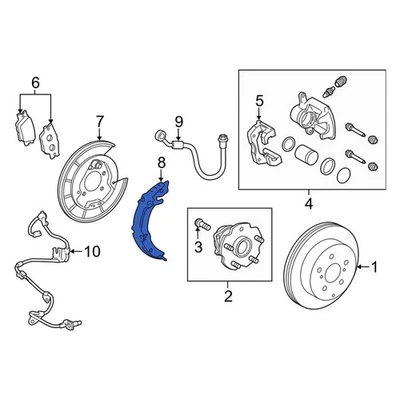 6
7
9
8
5
4
10
3
2
1