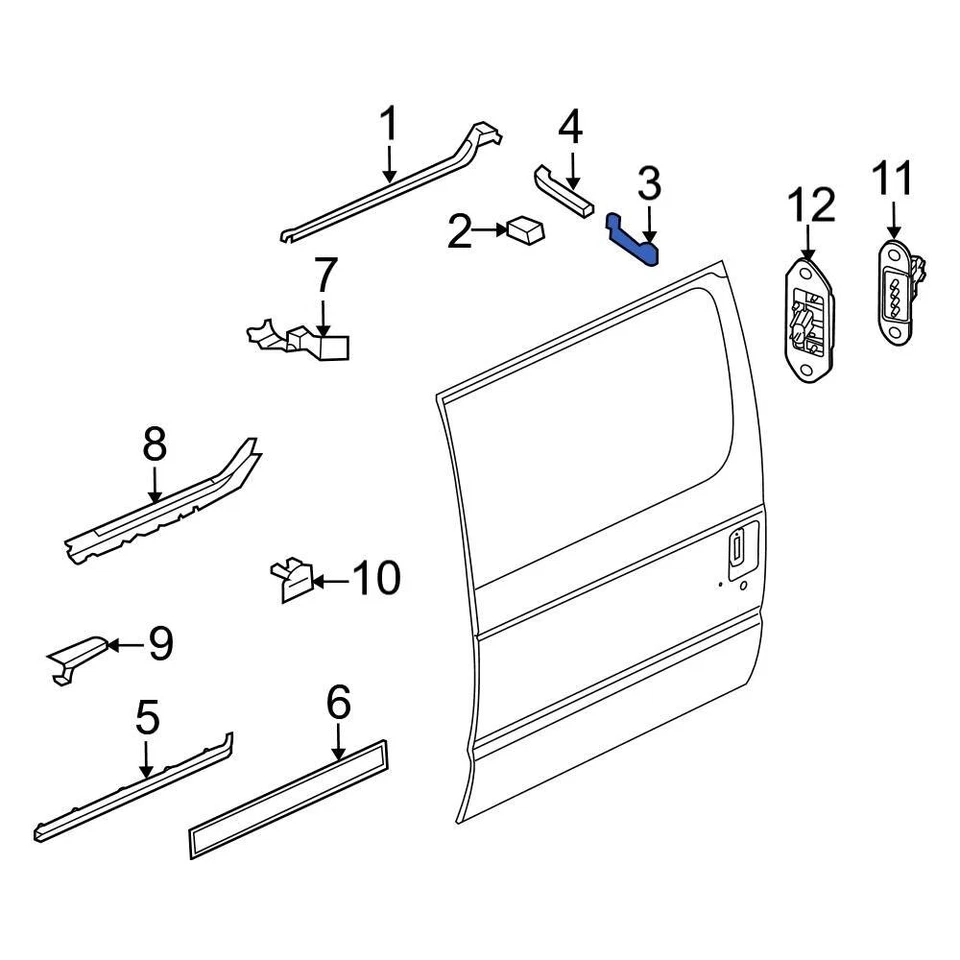 1
4
3
2
12
11
7
8
10
9
5
6