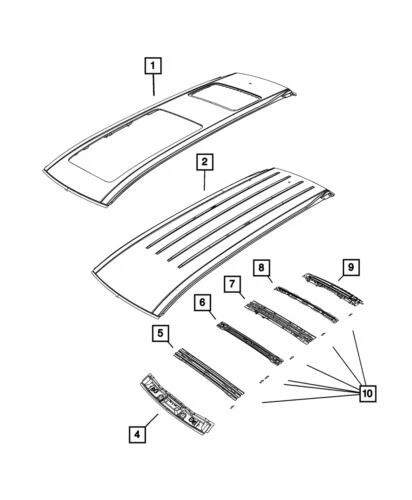 1
2
8
9
7
6
5
10
4