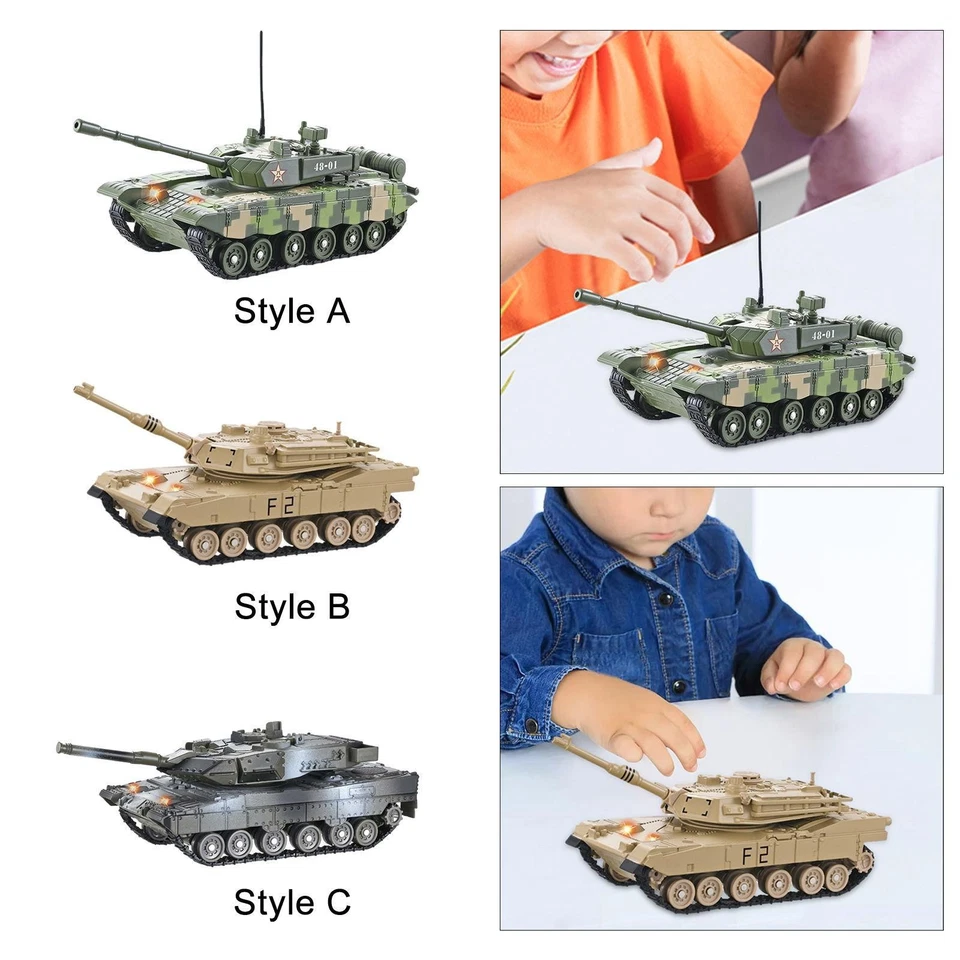 48-01

Style A

F2

Style B

Style C

48-01

F2