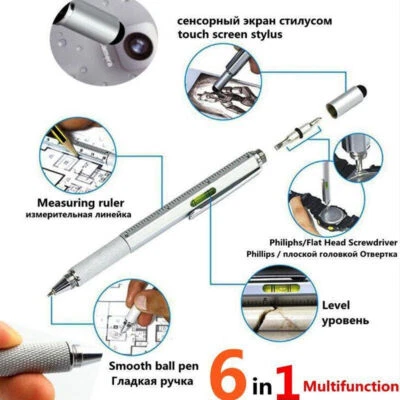 сенсорный экран стилусом
touch screen stylus

Measuring ruler
измерительная линейка

Philiphs/Flat Head Screwdriver
Phillips / плоской головкой Отвертка

Level
уровень

Smooth ball pen
Гладкая ручка

6 in 1 Multifunction