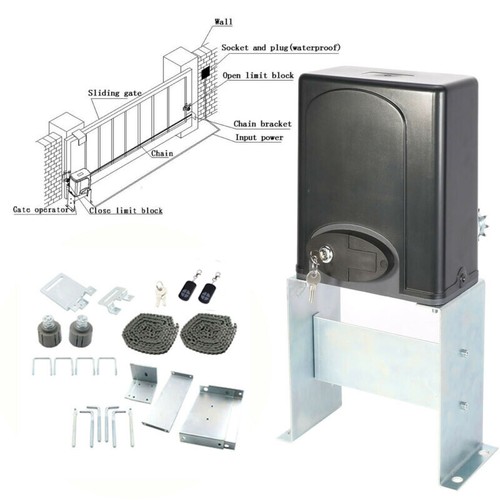 Wall
Socket and plug(waterproof)
Open limit block
Sliding gate
Chain bracket
Input power
Chain
Gate operator
Close limit block