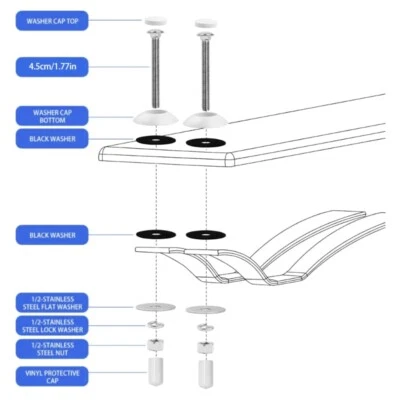 WASHER CAP TOP

4.5cm/1.77in

WASHER CAP BOTTOM

BLACK WASHER

BLACK WASHER

1/2-STAINLESS STEEL FLAT WASHER

1/2-STAINLESS STEEL LOCK WASHER

1/2-STAINLESS STEEL NUT

VINYL PROTECTIVE CAP