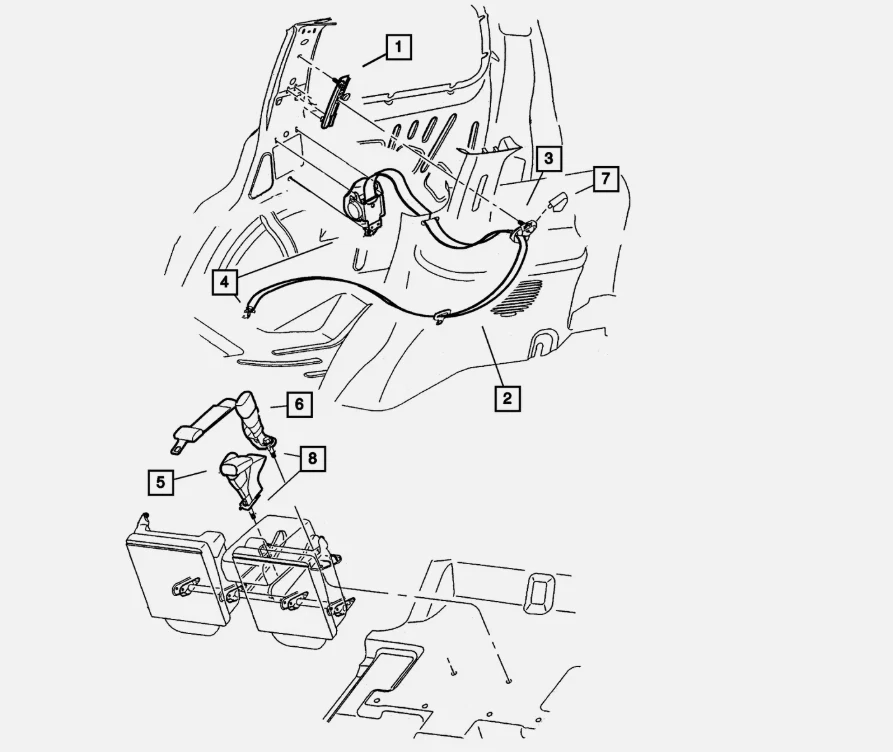 1
3
7
4
2
6
8
5