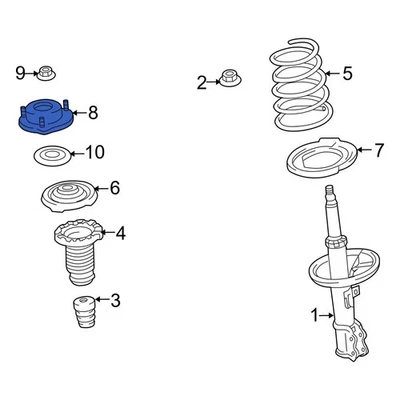 9
2
5
8
10
7
6
4
3
1