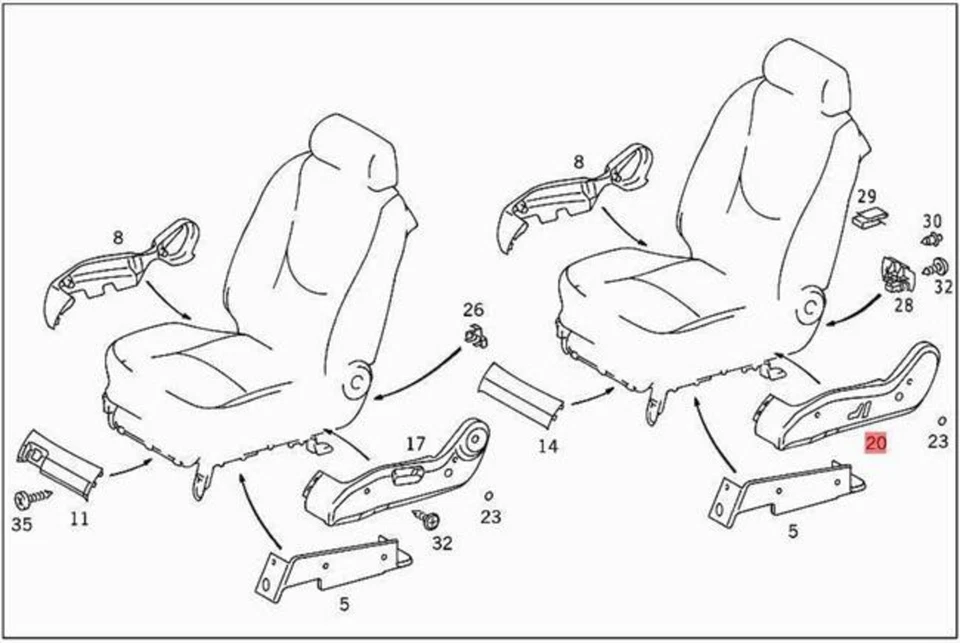 8
26
17
35
11
23
32
5
8
29
30
32
28
14
20
23
5