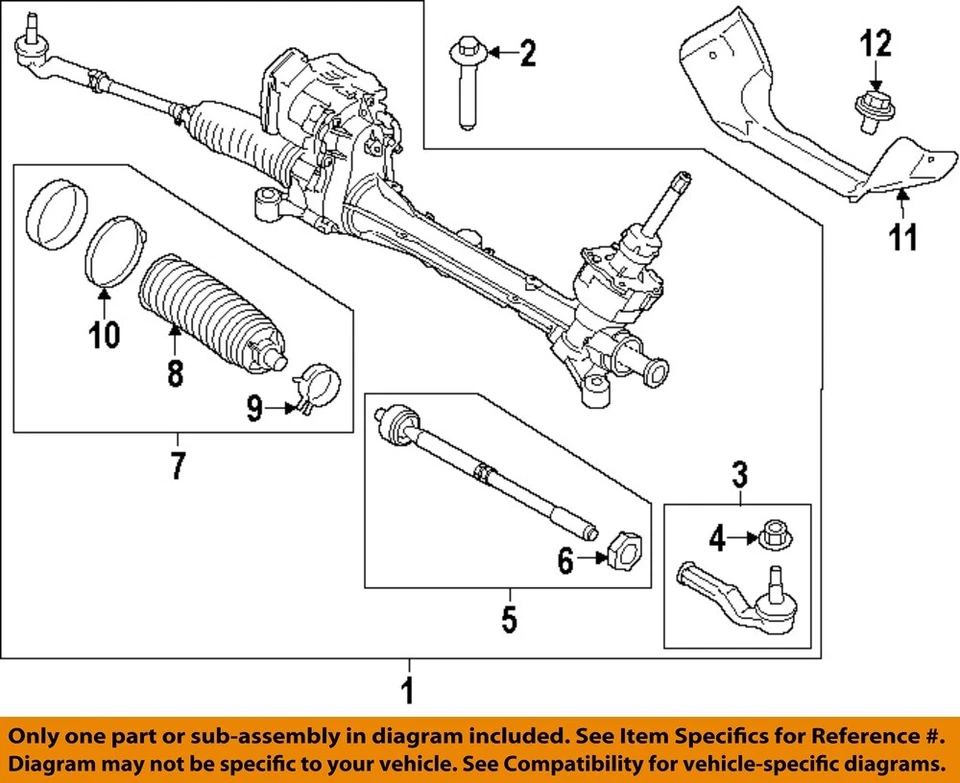 2
12
11
10
8
9
7
3
4
6
5
1

Only one part or sub-assembly in diagram included. See Item Specifics for Reference #. Diagram may not be specific to your vehicle. See Compatibility for vehicle-specific diagrams.