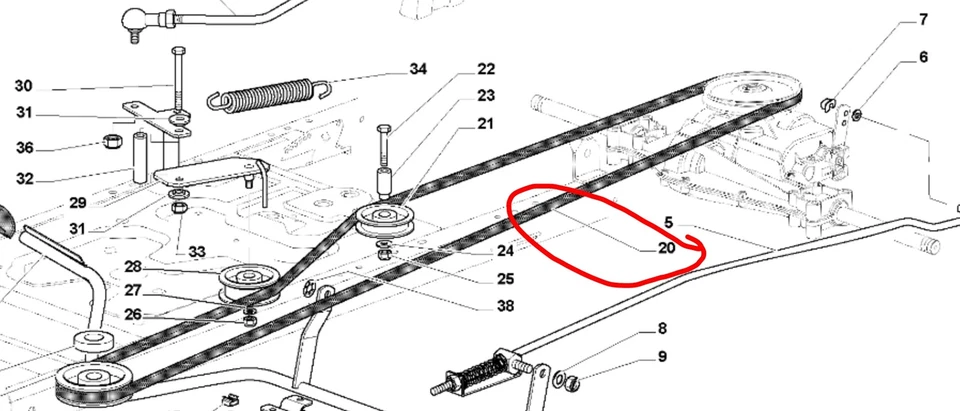 30
31
36
32
29
31
33
28
27
26
34
22
23
21
24
25
38
20
5
7
6
8
9