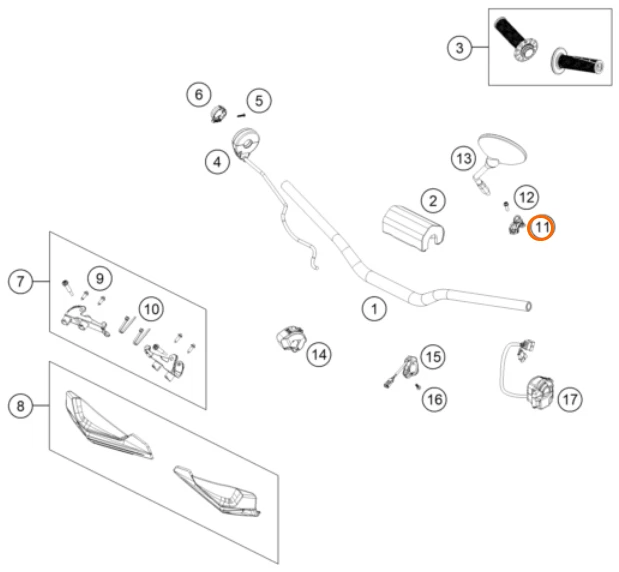 3
6
5
4
13
2
12
11
7
9
10
1
14
15
16
17
8